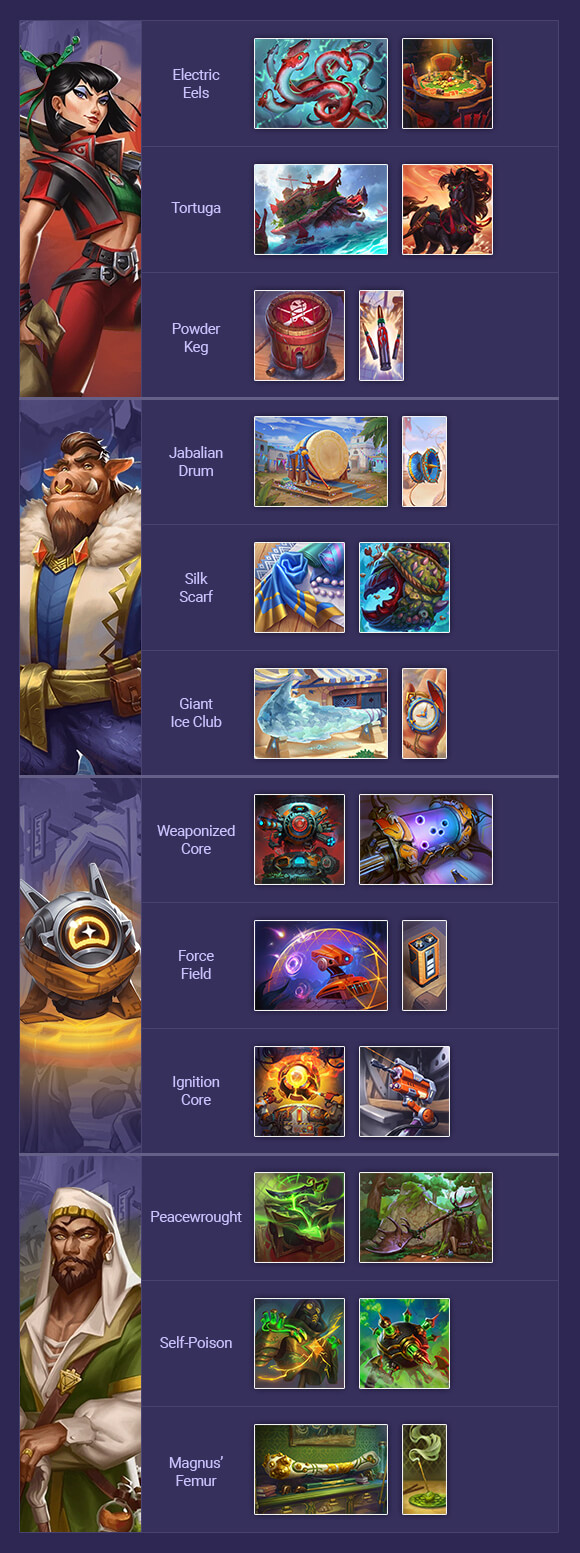 Electric Eels

Tortuga

Powder Keg

Jabalian Drum

Silk Scarf

Giant Ice Club

Weaponized Core

Force Field

Ignition Core

Peacewrought

Self-Poison

Magnus' Femur