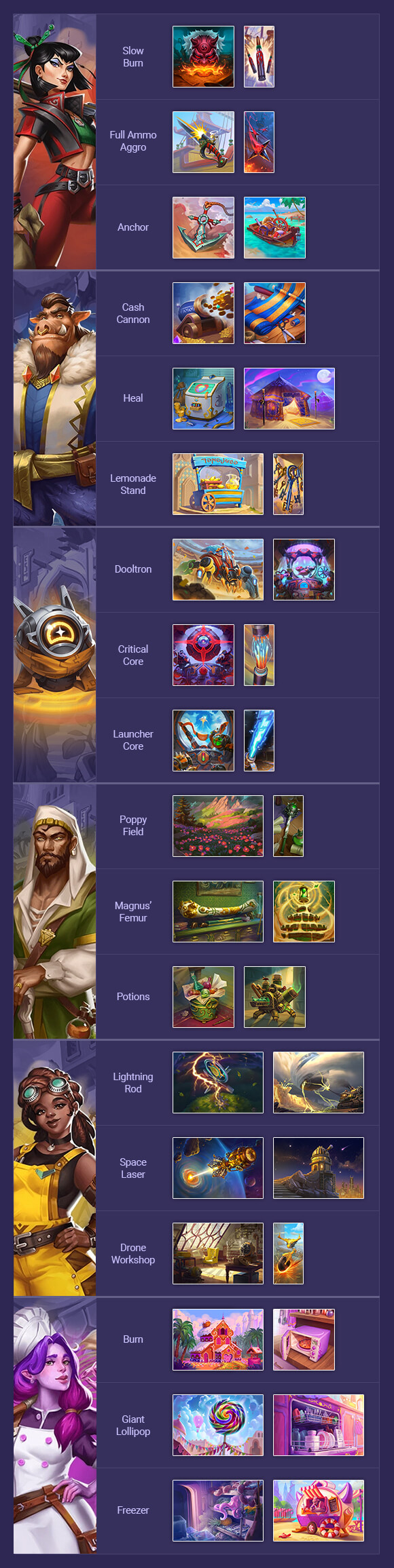 Slow Burn

Full Ammo Aggro

Anchor

Cash Cannon

Heal

Lemonade Stand

Dooltron

Critical Core

Launcher Core

Poppy Field

Magnus' Femur

Potions

Lightning Rod

Space Laser

Drone Workshop

Burn

Giant Lollipop

Freezer