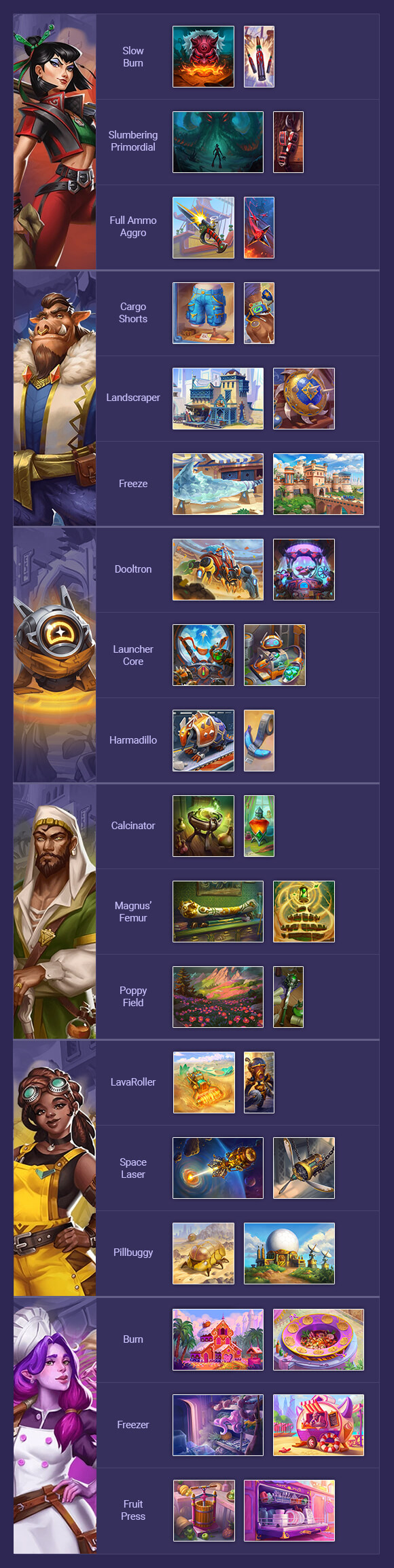 Slow Burn

Slumbering Primordial

Full Ammo Aggro

Cargo Shorts

Landscraper

Freeze

Dooltron

Launcher Core

Harmadillo

Calcinator

Magnus' Femur

Poppy Field

LavaRoller

Space Laser

Pillbuggy

Burn

Freezer

Fruit Press