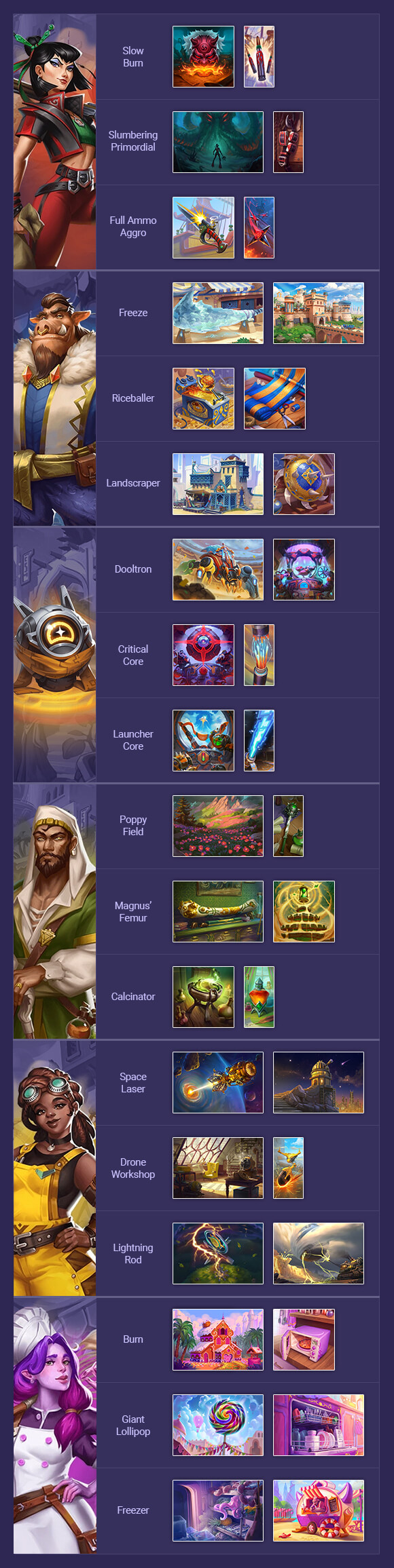 Slow Burn

Slumbering Primordial

Full Ammo Aggro

Freeze

Riceballer

Landscraper

Dooltron

Critical Core

Launcher Core

Poppy Field

Magnus' Femur

Calcinator

Space Laser

Drone Workshop

Lightning Rod

Burn

Giant Lollipop

Freezer